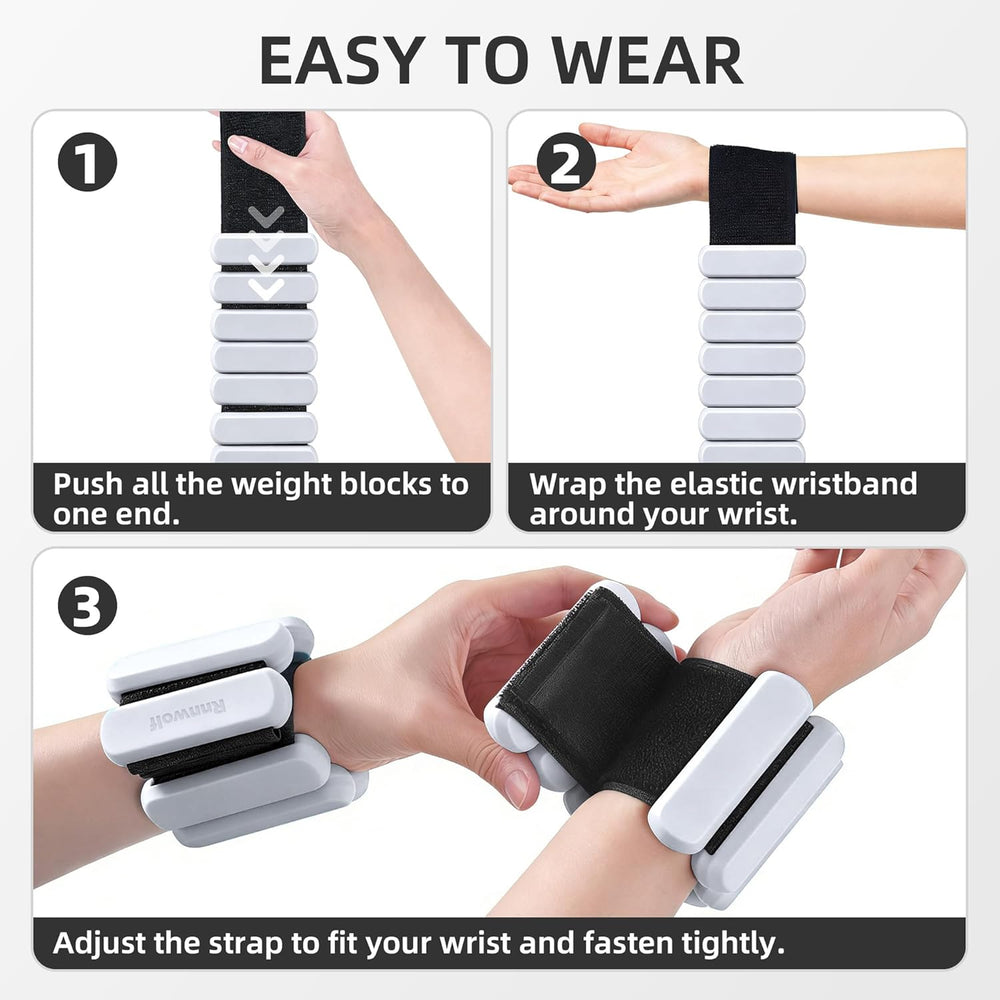 EASY TO WEAR

1

Push all the weight blocks to one end.

2

Wrap the elastic wristband around your wrist.

3

Rnnwolf

Adjust the strap to fit your wrist and fasten tightly.